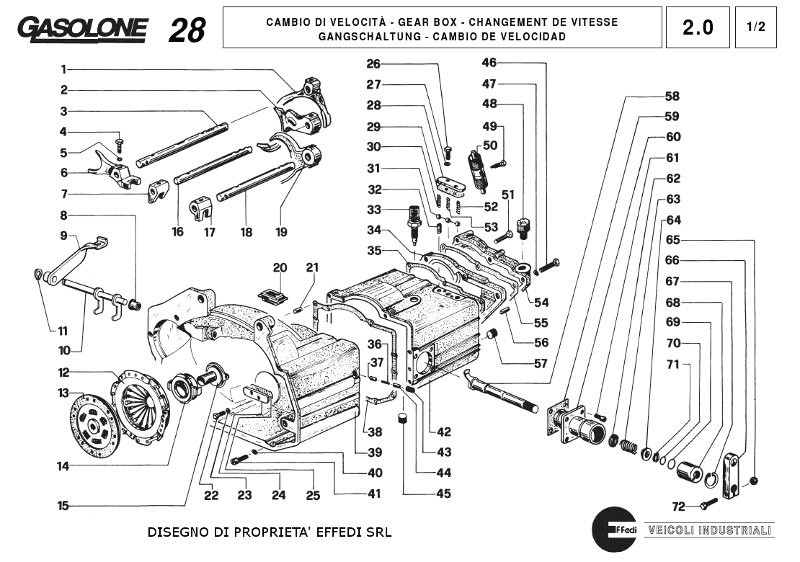 GASOLONE 28

CAMBIO DI VELOCITÀ - GEAR BOX - CHANGEMENT DE VITESSE
GANGSCHALTUNG - CAMBIO DE VELOCIDAD

2.0

1/2

1
2
3
4
5
6
7
8
9
10
11
12
13
14
15
16
17
18
19
20
21
22
23
24
25
26
27
28
29
30
31
32
33
34
35
36
37
38
39
40
41
42
43
44
45
46
47
48
49
50
51
52
53
54
55
56
57
58
59
60
61
62
63
64
65
66
67
68
69
70
71
72

DISEGNO DI PROPRIETA' EFFEDI SRL

Effedi VEICOLI INDUSTRIALI