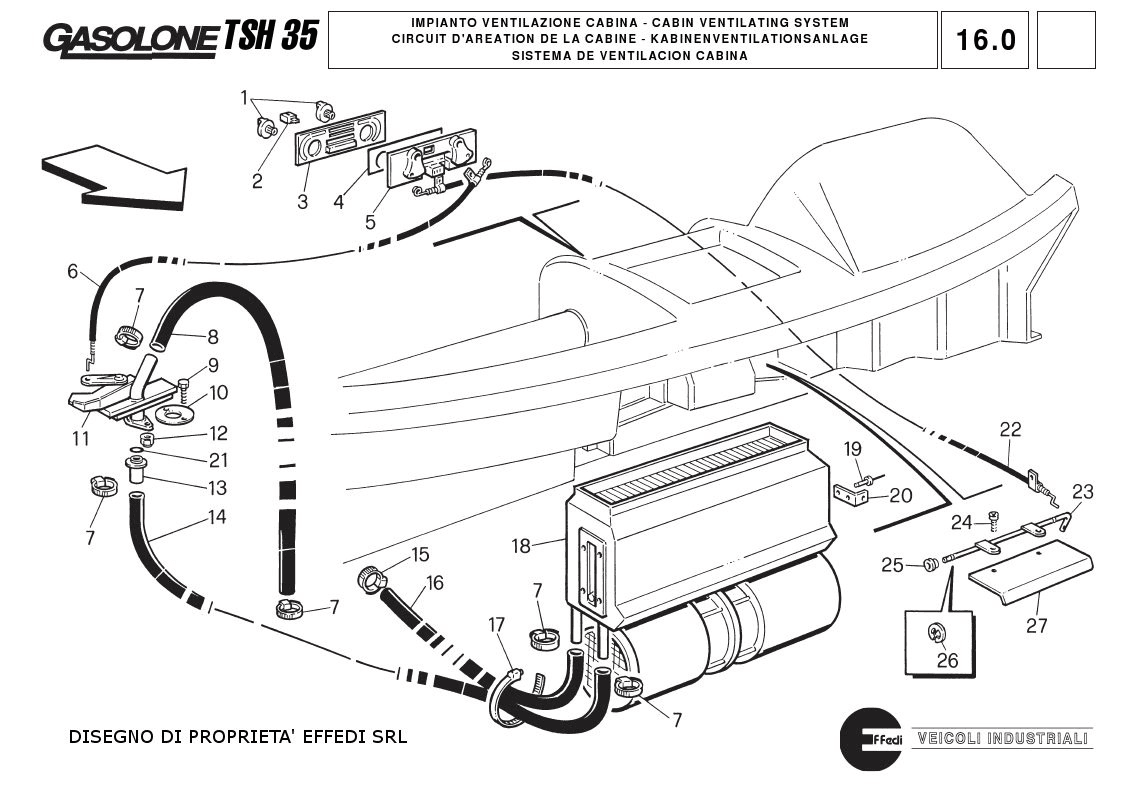 GASOLONE TSH 35

IMPIANTO VENTILAZIONE CABINA - CABIN VENTILATING SYSTEM
CIRCUIT D'AREATION DE LA CABINE - KABINENVENTILATIONSANLAGE
SISTEMA DE VENTILACION CABINA

16.0

1
2
3
4
5
6
7
8
9
10
11
12
21
13
7
14
7
15
16
17
7
18
7
19
20
22
23
24
25
26
27

DISEGNO DI PROPRIETA' EFFEDI SRL

EFFedi VEICOLI INDUSTRIALI