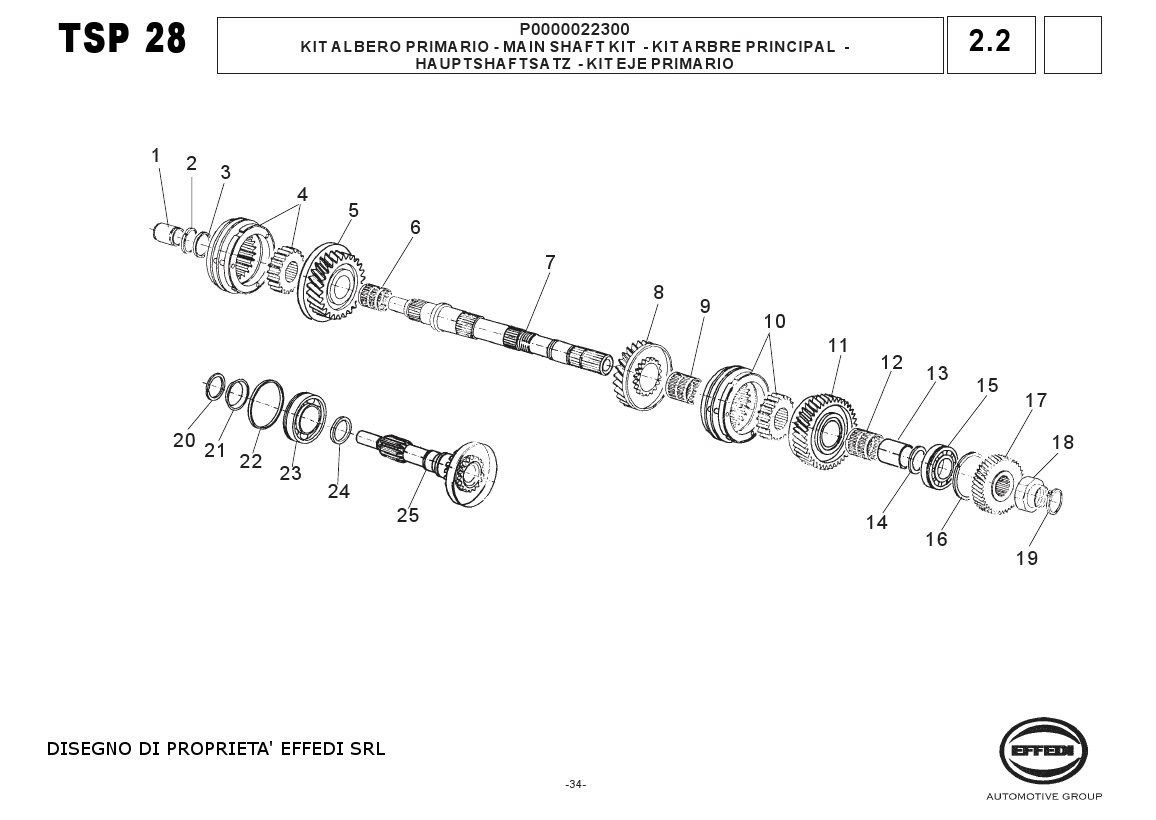 TSP 28

P0000022300
KIT ALBERO PRIMARIO - MAIN SHAFT KIT - KIT ARBRE PRINCIPAL - HAUPTSHAFTSATZ - KIT EJE PRIMARIO

2.2

1
2
3
4
5
6
7
8
9
10
11
12
13
15
17
18
20
21
22
23
24
25
14
16
19

DISEGNO DI PROPRIETA' EFFEDI SRL

-34-

EFFEDI
AUTOMOTIVE GROUP