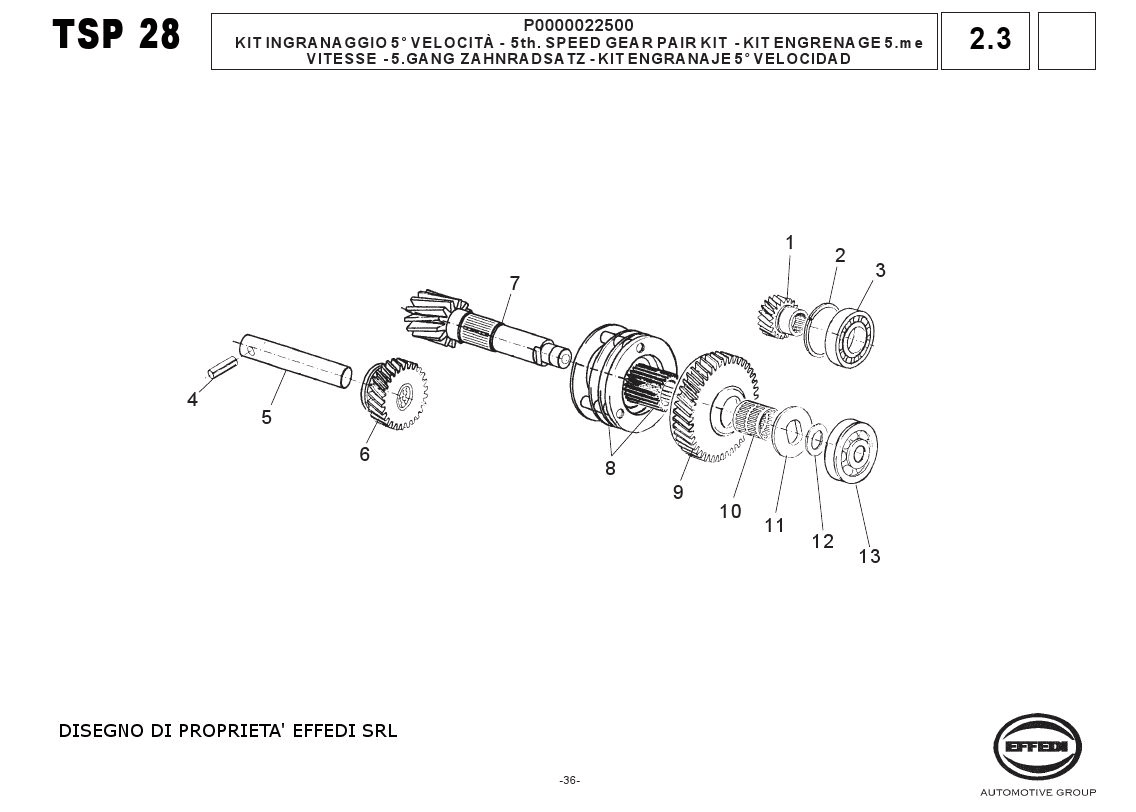 TSP 28

P0000022500
KIT INGRANAGGIO 5° VELOCITÀ - 5th. SPEED GEAR PAIR KIT - KIT ENGRENAGE 5.me VITESSE - 5.GANG ZAHNRADSATZ - KIT ENGRANAJE 5° VELOCIDAD

2.3

1
2
3
7
4
5
6
8
9
10
11
12
13

DISEGNO DI PROPRIETA' EFFEDI SRL

-36-

EFFEDI
AUTOMOTIVE GROUP