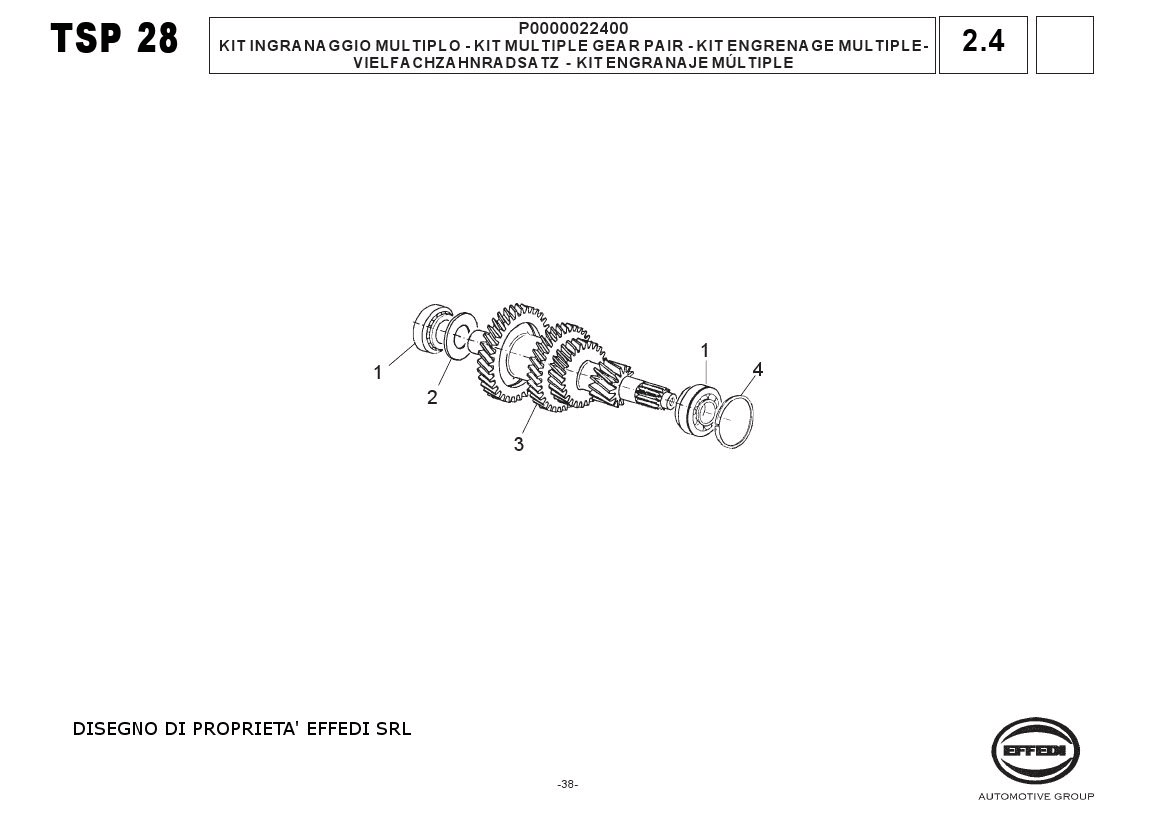 TSP 28

P0000022400
KIT INGRANAGGIO MULTIPLO - KIT MULTIPLE GEAR PAIR - KIT ENGRENAGE MULTIPLE- VIELFACHZAHNRADSATZ - KIT ENGRANAJE MÚLTIPLE

2.4

1
2
3
1
4

DISEGNO DI PROPRIETA' EFFEDI SRL

-38-

EFFEDI
AUTOMOTIVE GROUP