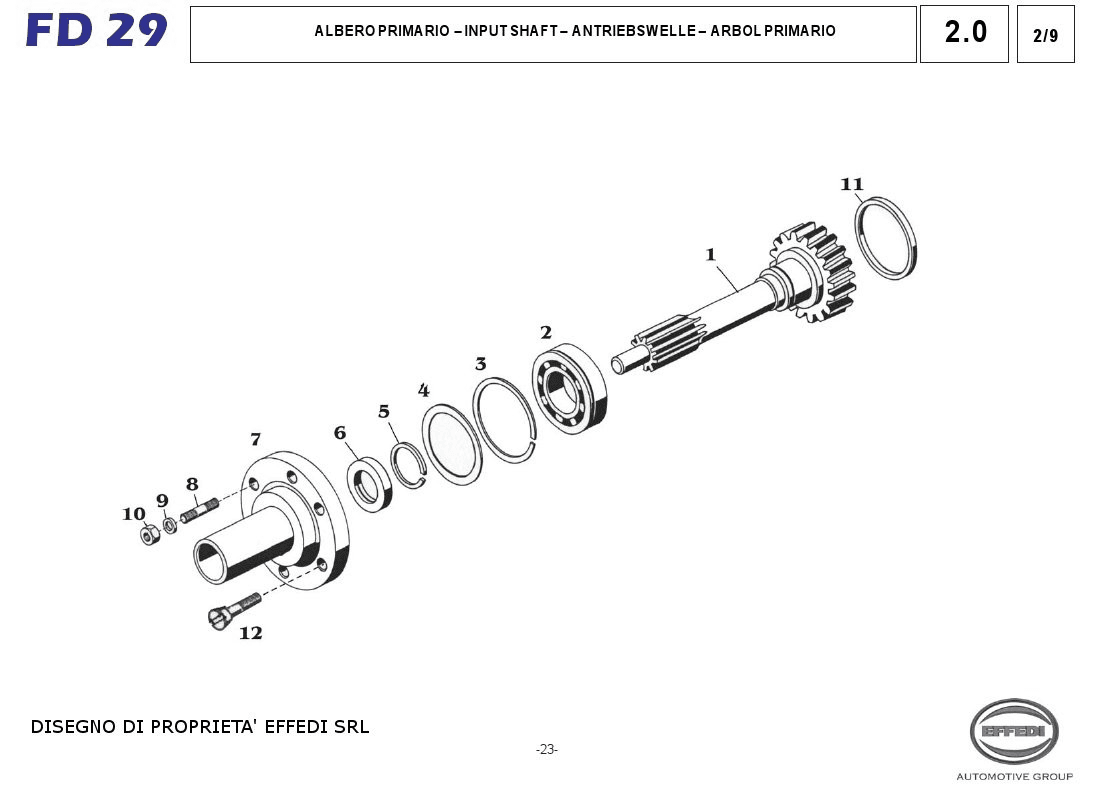 FD 29

ALBERO PRIMARIO – INPUT SHAFT – ANTRIEBSWELLE – ARBOL PRIMARIO

2.0

2/9

11
1
2
3
4
5
6
7
8
9
10
12

DISEGNO DI PROPRIETA' EFFEDI SRL

-23-

EFFEDI

AUTOMOTIVE GROUP