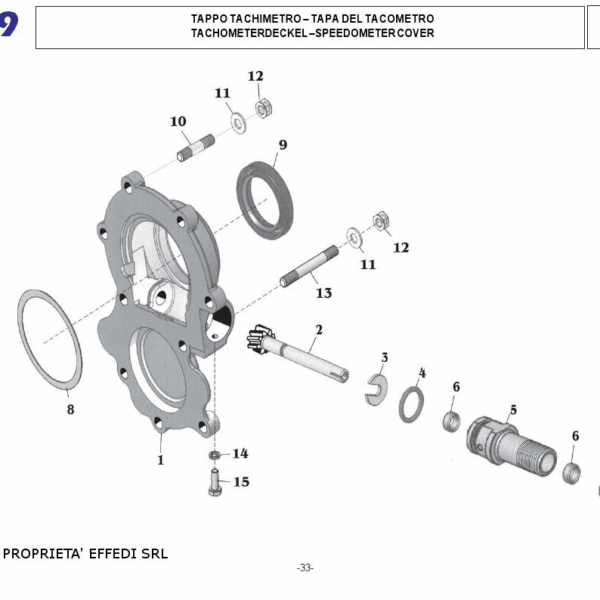 9

TAPPO TACHIMETRO – TAPA DEL TACOMETRO
TACHOMETERDECKEL – SPEEDOMETER COVER

12
11
10
9
12
11
13
2
3
4
6
5
6
8
1
14
15

PROPRIETA' EFFEDI SRL

-33-