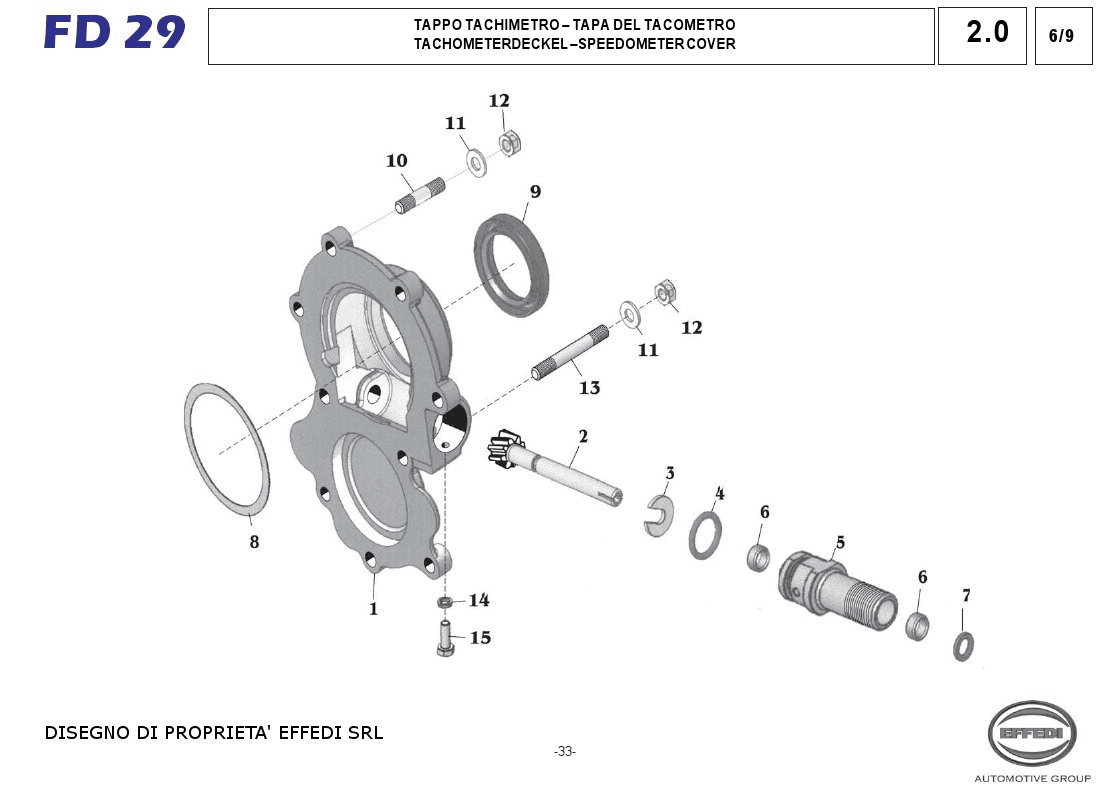 FD 29

TAPPO TACHIMETRO – TAPA DEL TACOMETRO
TACHOMETERDECKEL – SPEEDOMETER COVER

2.0

6/9

12
11
10
9
12
11
13
2
3
4
6
5
6
7
8
1
14
15

DISEGNO DI PROPRIETA' EFFEDI SRL

-33-

EFFEDI
AUTOMOTIVE GROUP