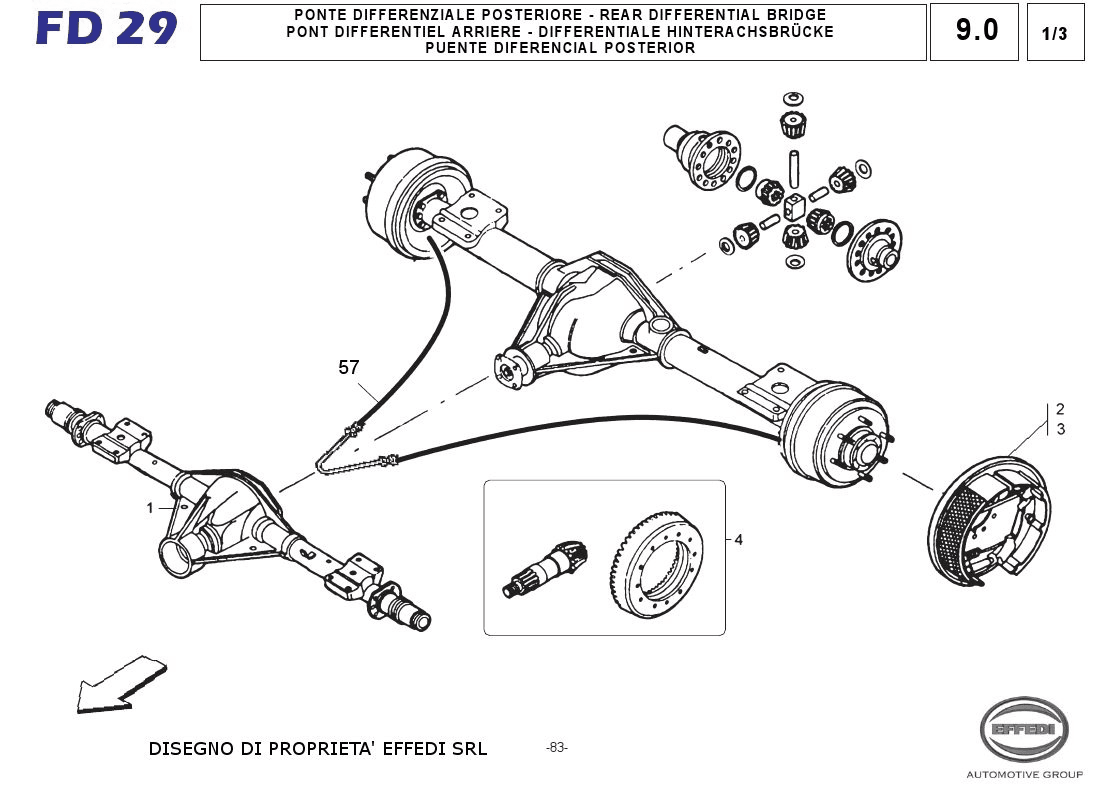 FD 29

PONTE DIFFERENZIALE POSTERIORE - REAR DIFFERENTIAL BRIDGE
PONT DIFFERENTIEL ARRIERE - DIFFERENTIALE HINTERACHSBRÜCKE
PUENTE DIFERENCIAL POSTERIOR

9.0

1/3

57

2
3

1

4

DISEGNO DI PROPRIETA' EFFEDI SRL

-83-

EFFEDI
AUTOMOTIVE GROUP