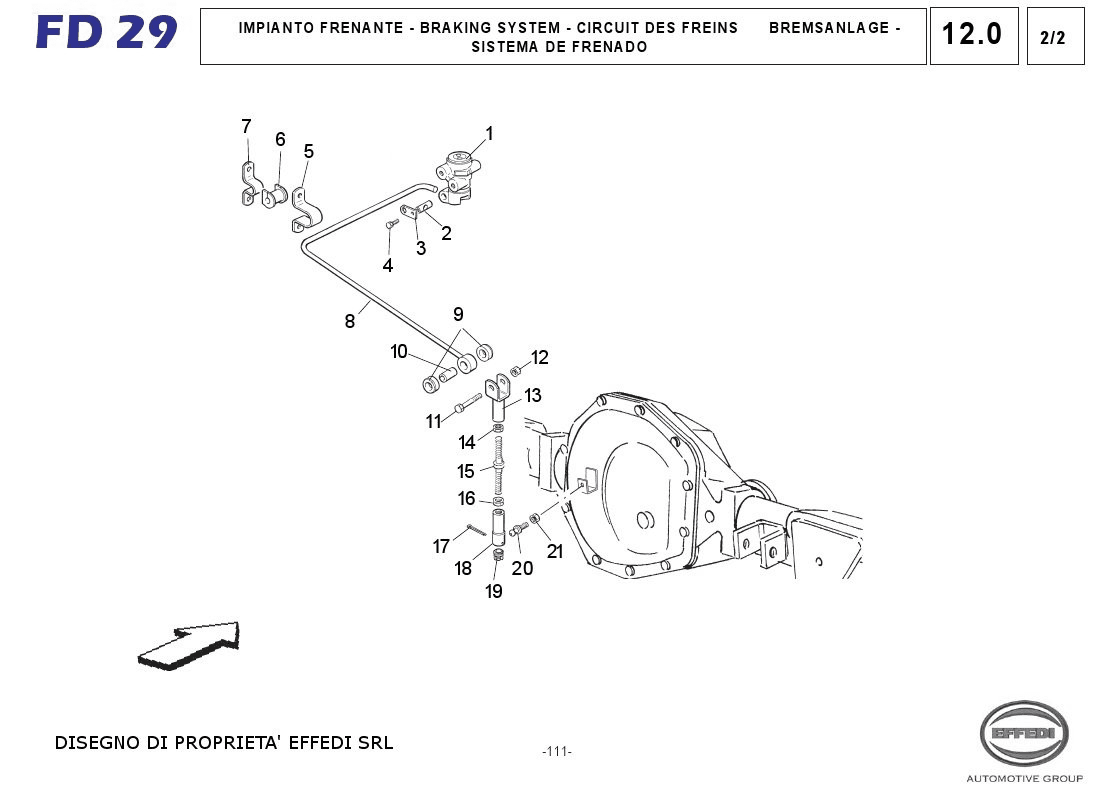 FD 29

IMPIANTO FRENANTE - BRAKING SYSTEM - CIRCUIT DES FREINS BREMSANLAGE - SISTEMA DE FRENADO

12.0

2/2

7
6
5
1
2
3
4
8
9
10
12
13
11
14
15
16
17
18
19
20
21

DISEGNO DI PROPRIETA' EFFEDI SRL

-111-

EFFEDI

AUTOMOTIVE GROUP