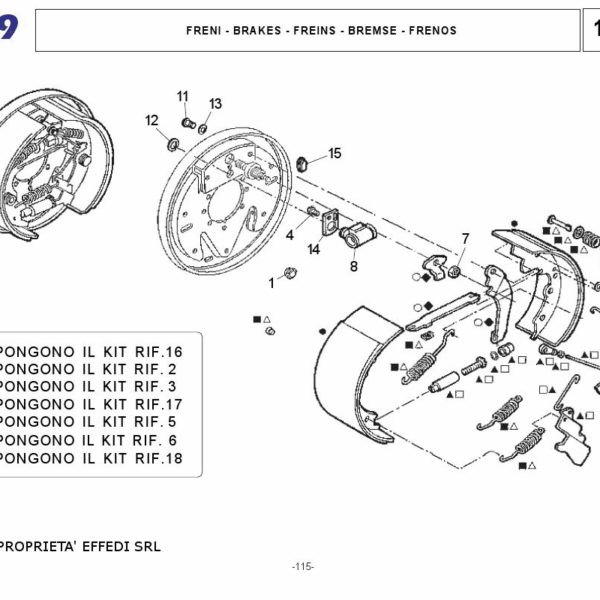 9

FRENI - BRAKES - FREINS - BREMSE - FRENOS

1

11
13
12
15
4
14
8
7
1

PONGONO IL KIT RIF.16
PONGONO IL KIT RIF. 2
PONGONO IL KIT RIF. 3
PONGONO IL KIT RIF.17
PONGONO IL KIT RIF. 5
PONGONO IL KIT RIF. 6
PONGONO IL KIT RIF.18

PROPRIETA' EFFEDI SRL

-115-