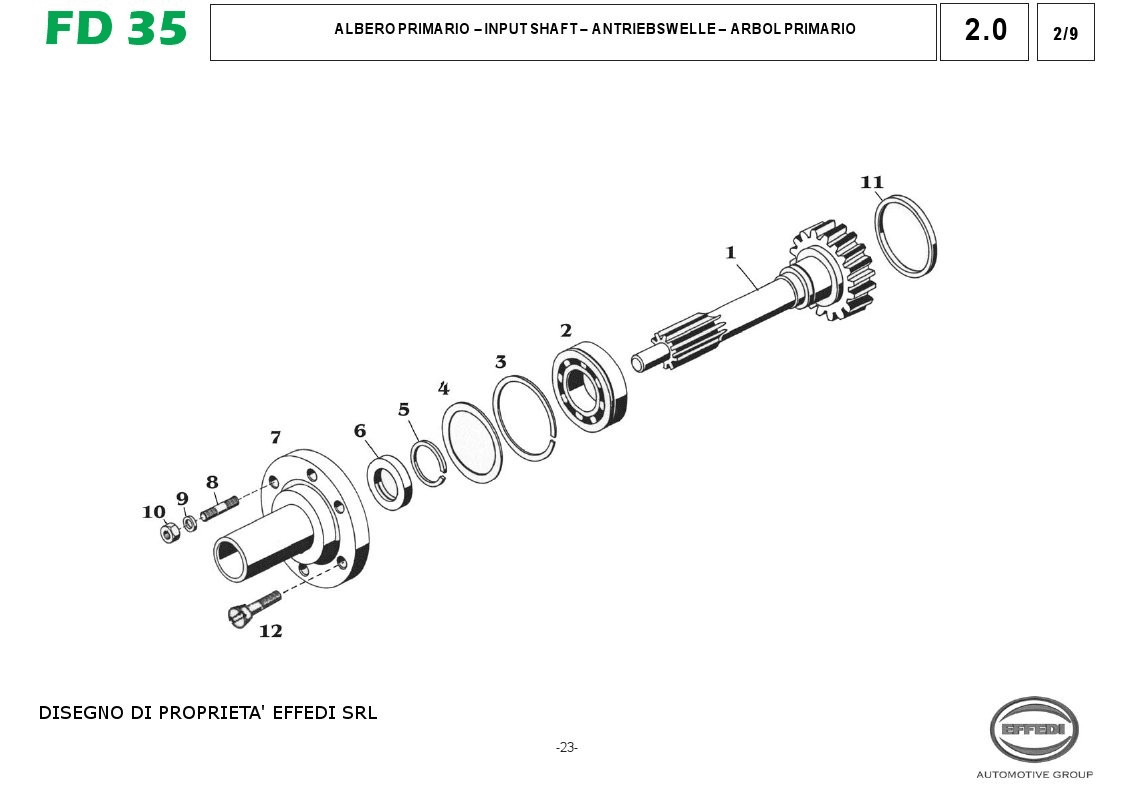 FD 35

ALBERO PRIMARIO – INPUT SHAFT – ANTRIEBSWELLE – ARBOL PRIMARIO

2.0

2/9

11

1

2

3

4

5

6

7

8

9

10

12

DISEGNO DI PROPRIETA' EFFEDI SRL

-23-

EFFEDI

AUTOMOTIVE GROUP