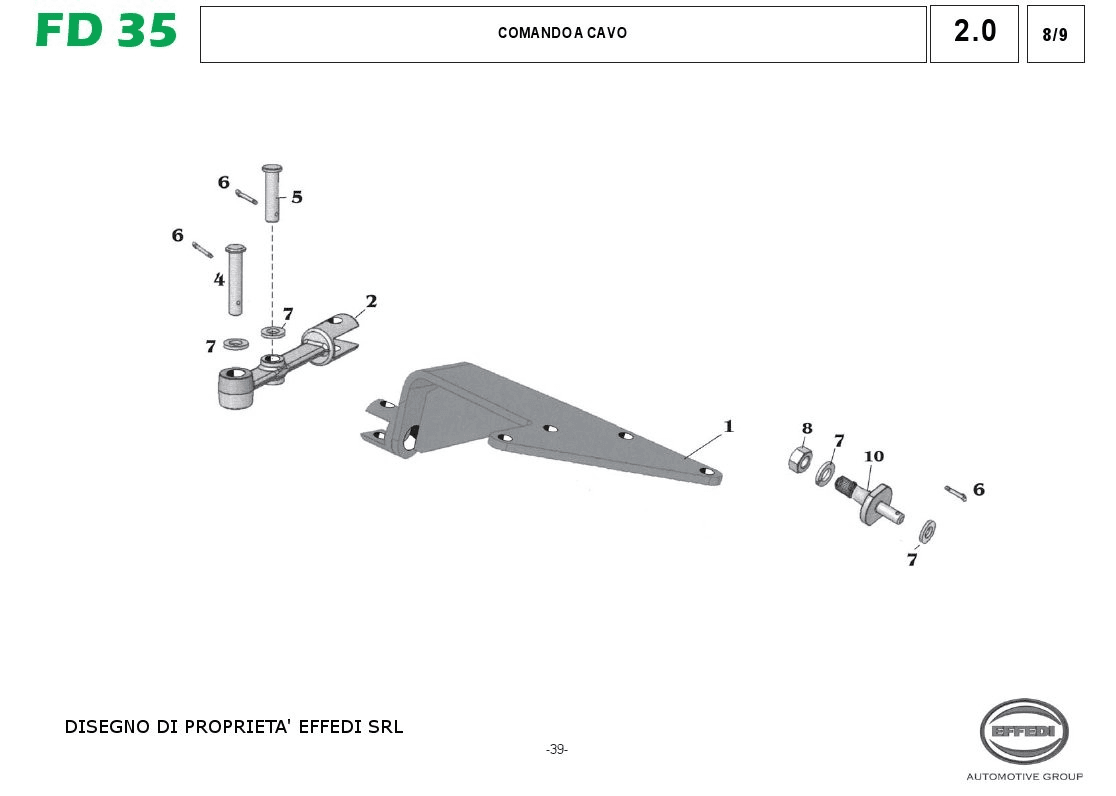 FD 35

COMANDO A CAVO

2.0

8/9

6
5
6
4
7
2
7
1
8
7
10
6
7

DISEGNO DI PROPRIETA' EFFEDI SRL

-39-

EFFEDI
AUTOMOTIVE GROUP