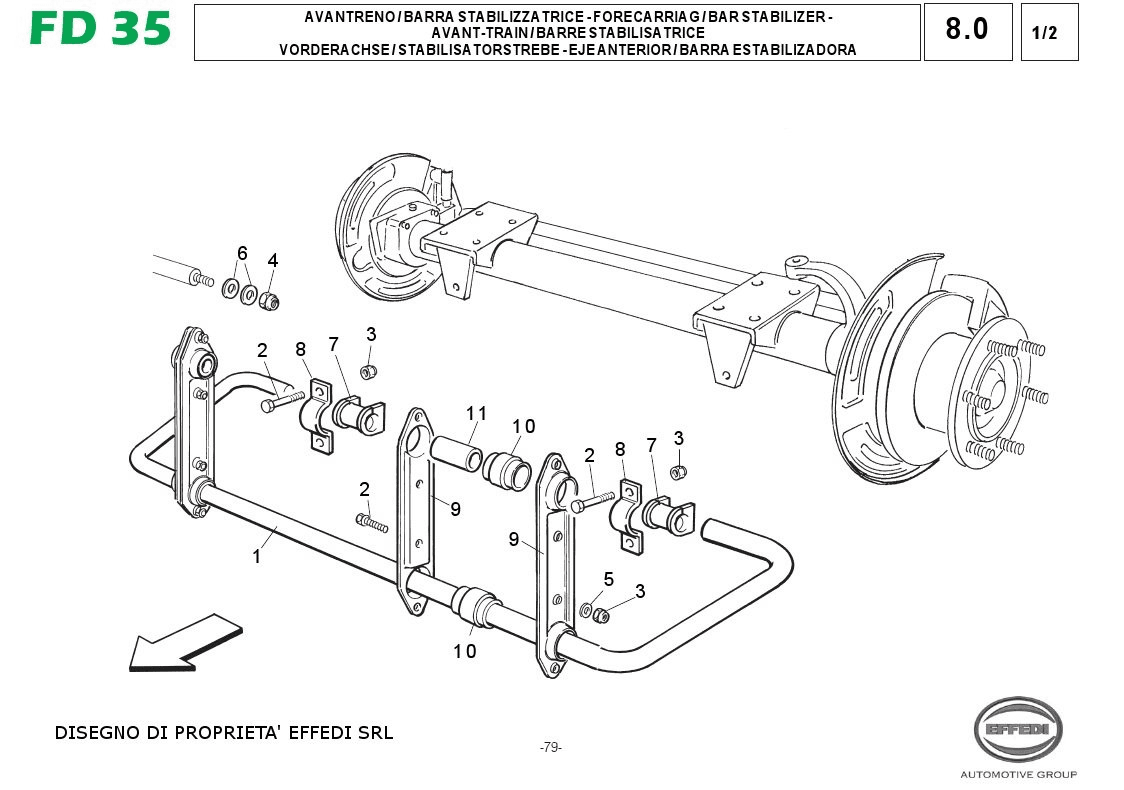 FD 35

AVANTRENO / BARRA STABILIZZATRICE - FORECARRIAG / BAR STABILIZER - AVANT-TRAIN / BARRE STABILISATRICE VORDERACHSE / STABILISATORSTREBE - EJE ANTERIOR / BARRA ESTABILIZADORA

8.0

1/2

6
4
2
8
7
3
11
10
2
8
7
3
2
9
9
1
5
3
10

DISEGNO DI PROPRIETA' EFFEDI SRL

-79-

EFFEDI

AUTOMOTIVE GROUP