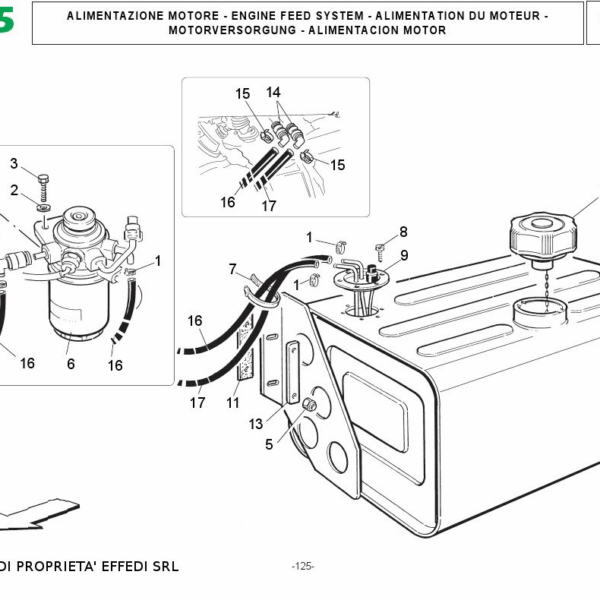 5

ALIMENTAZIONE MOTORE - ENGINE FEED SYSTEM - ALIMENTATION DU MOTEUR - MOTORVERSORGUNG - ALIMENTACION MOTOR

15
14
15
16
17

3
2
1
16
6
16

1
8
9
7
1
16
17
11
13
5

DI PROPRIETA' EFFEDI SRL

-125-