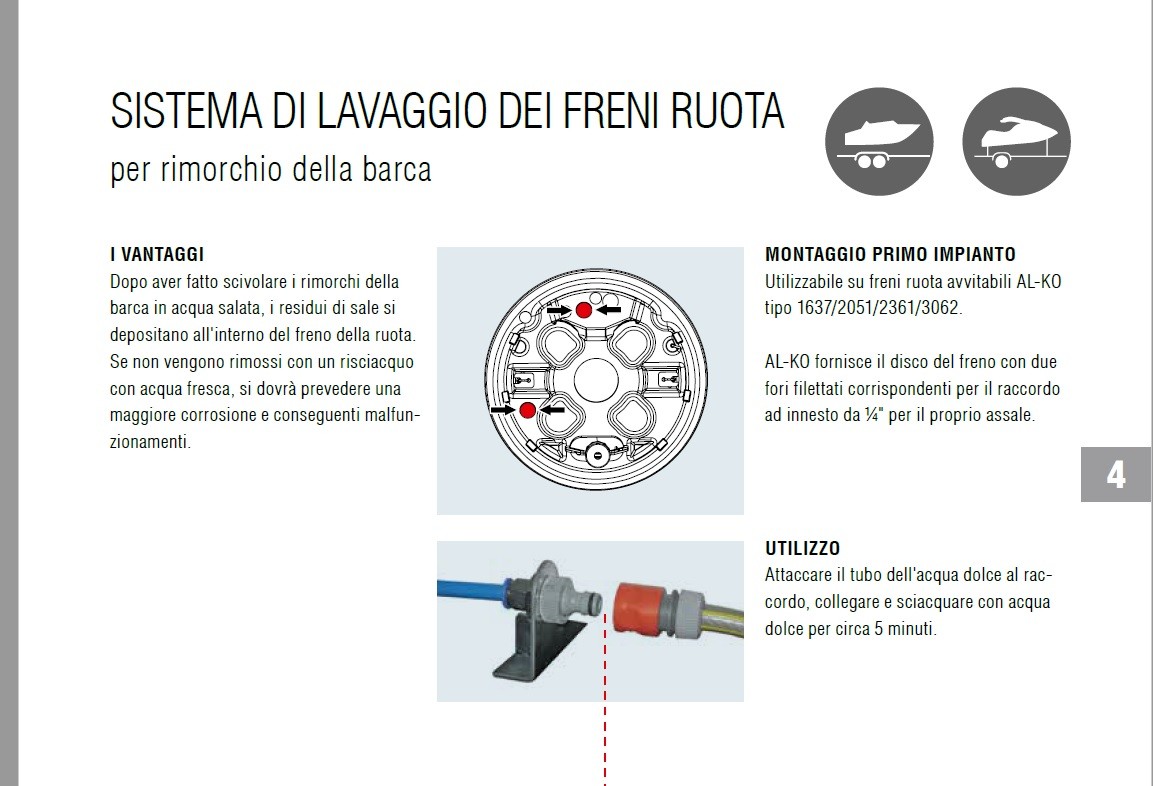 SISTEMA DI LAVAGGIO DEI FRENI RUOTA
per rimorchio della barca

I VANTAGGI
Dopo aver fatto scivolare i rimorchi della barca in acqua salata, i residui di sale si depositano all'interno del freno della ruota. Se non vengono rimossi con un risciacquo con acqua fresca, si dovrà prevedere una maggiore corrosione e conseguenti malfunzionamenti.

MONTAGGIO PRIMO IMPIANTO
Utilizzabile su freni ruota avvitabili AL-KO tipo 1637/2051/2361/3062.

AL-KO fornisce il disco del freno con due fori filettati corrispondenti per il raccordo ad innesto da ¼" per il proprio assale.

4

UTILIZZO
Attaccare il tubo dell'acqua dolce al raccordo, collegare e sciacquare con acqua dolce per circa 5 minuti.